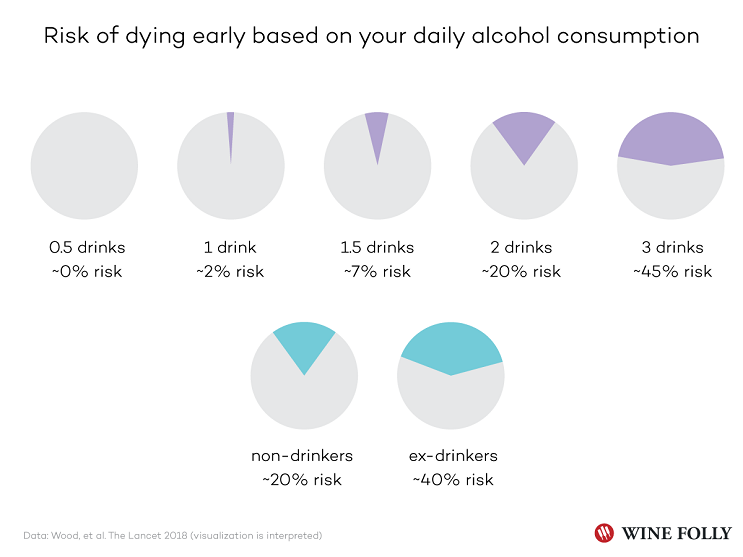 Risk of dying early based on your daily alcohol consumption

0.5 drinks
~0% risk

1 drink
~2% risk

1.5 drinks
~7% risk

2 drinks
~20% risk

3 drinks
~45% risk

non-drinkers
~20% risk

ex-drinkers
~40% risk

Data: Wood, et al. The Lancet 2018 (visualization is interpreted)

WINE FOLLY